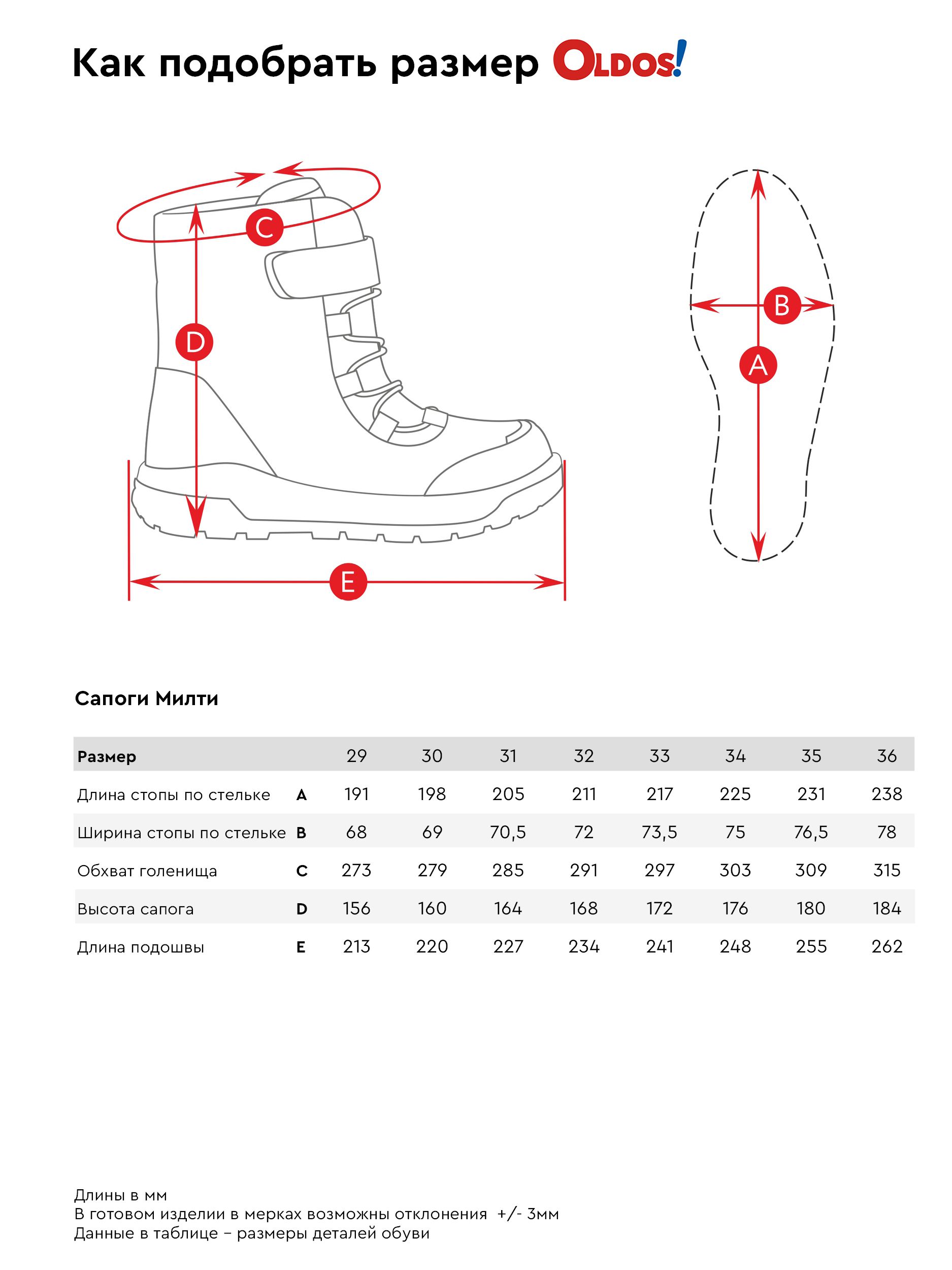 Как подобрать размер OLDOS!

C

D

E

B

A

Сапоги Милти

| Размер | | 29 | 30 | 31 | 32 | 33 | 34 | 35 | 36 |
|---|---|---|---|---|---|---|---|---|---|
| Длина стопы по стельке | A | 191 | 198 | 205 | 211 | 217 | 225 | 231 | 238 |
| Ширина стопы по стельке | B | 68 | 69 | 70,5 | 72 | 73,5 | 75 | 76,5 | 78 |
| Обхват голенища | C | 273 | 279 | 285 | 291 | 297 | 303 | 309 | 315 |
| Высота сапога | D | 156 | 160 | 164 | 168 | 172 | 176 | 180 | 184 |
| Длина подошвы | E | 213 | 220 | 227 | 234 | 241 | 248 | 255 | 262 |

Длины в мм
В готовом изделии в мерках возможны отклонения +/- 3мм
Данные в таблице – размеры деталей обуви