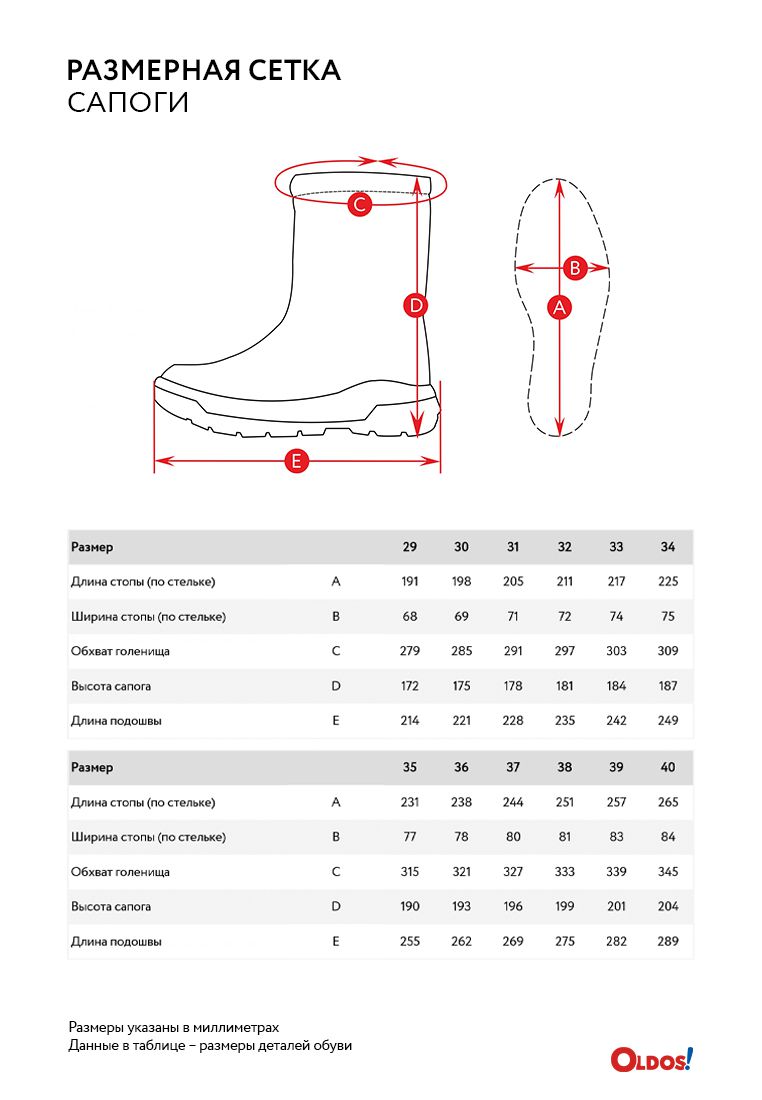 РАЗМЕРНАЯ СЕТКА
САПОГИ

C
D
E
B
A

| Размер | | 29 | 30 | 31 | 32 | 33 | 34 |
|---|---|---|---|---|---|---|---|
| Длина стопы (по стельке) | A | 191 | 198 | 205 | 211 | 217 | 225 |
| Ширина стопы (по стельке) | B | 68 | 69 | 71 | 72 | 74 | 75 |
| Обхват голенища | C | 279 | 285 | 291 | 297 | 303 | 309 |
| Высота сапога | D | 172 | 175 | 178 | 181 | 184 | 187 |
| Длина подошвы | E | 214 | 221 | 228 | 235 | 242 | 249 |

| Размер | | 35 | 36 | 37 | 38 | 39 | 40 |
|---|---|---|---|---|---|---|---|
| Длина стопы (по стельке) | A | 231 | 238 | 244 | 251 | 257 | 265 |
| Ширина стопы (по стельке) | B | 77 | 78 | 80 | 81 | 83 | 84 |
| Обхват голенища | C | 315 | 321 | 327 | 333 | 339 | 345 |
| Высота сапога | D | 190 | 193 | 196 | 199 | 201 | 204 |
| Длина подошвы | E | 255 | 262 | 269 | 275 | 282 | 289 |

Размеры указаны в миллиметрах
Данные в таблице – размеры деталей обуви

OLDOS!