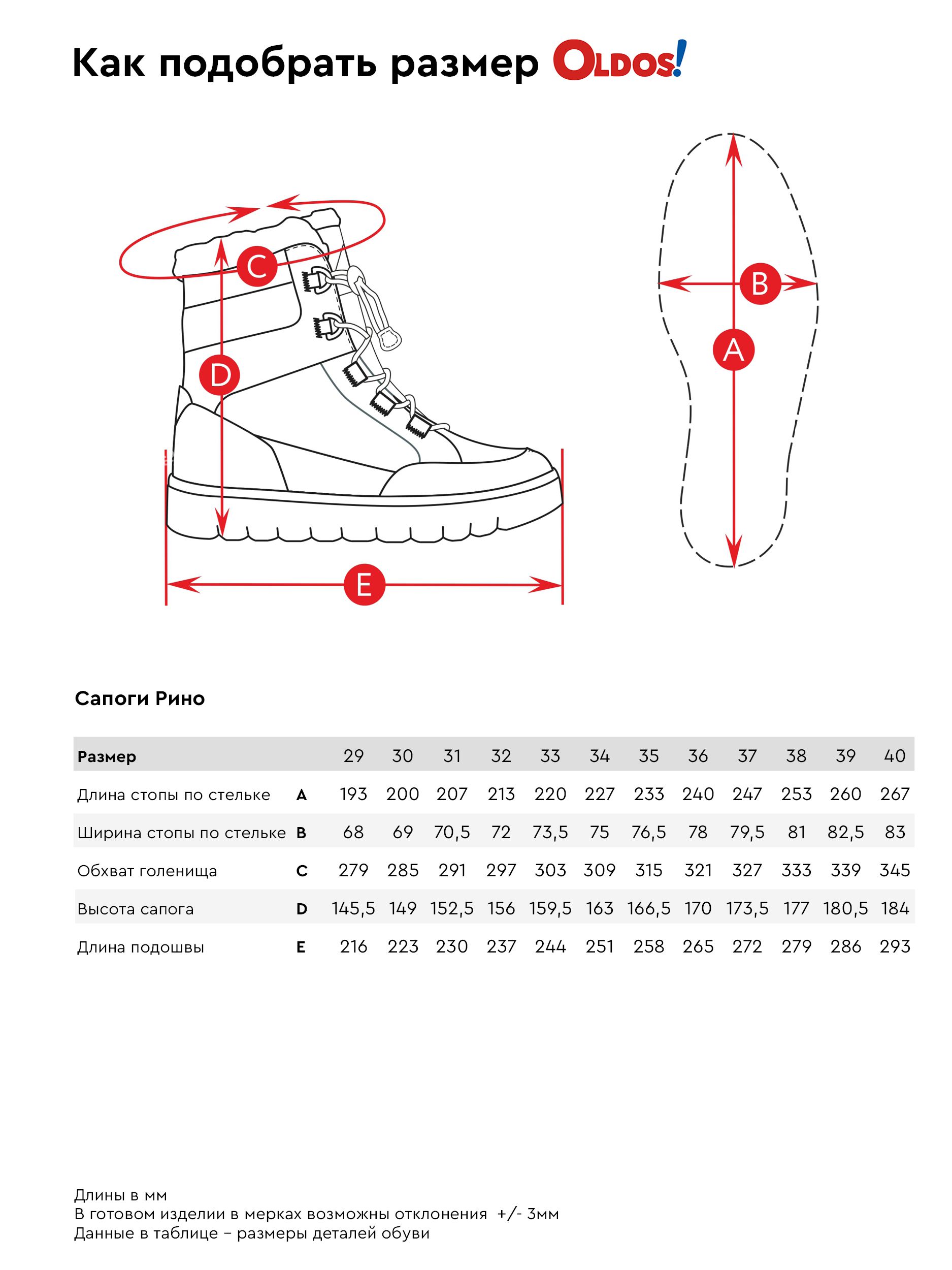 Как подобрать размер OLDOS!

C
D
E
B
A

Сапоги Рино

| Размер | | 29 | 30 | 31 | 32 | 33 | 34 | 35 | 36 | 37 | 38 | 39 | 40 |
|---|---|---|---|---|---|---|---|---|---|---|---|---|---|
| Длина стопы по стельке | A | 193 | 200 | 207 | 213 | 220 | 227 | 233 | 240 | 247 | 253 | 260 | 267 |
| Ширина стопы по стельке | B | 68 | 69 | 70,5 | 72 | 73,5 | 75 | 76,5 | 78 | 79,5 | 81 | 82,5 | 83 |
| Обхват голенища | C | 279 | 285 | 291 | 297 | 303 | 309 | 315 | 321 | 327 | 333 | 339 | 345 |
| Высота сапога | D | 145,5 | 149 | 152,5 | 156 | 159,5 | 163 | 166,5 | 170 | 173,5 | 177 | 180,5 | 184 |
| Длина подошвы | E | 216 | 223 | 230 | 237 | 244 | 251 | 258 | 265 | 272 | 279 | 286 | 293 |

Длины в мм
В готовом изделии в мерках возможны отклонения +/- 3мм
Данные в таблице – размеры деталей обуви